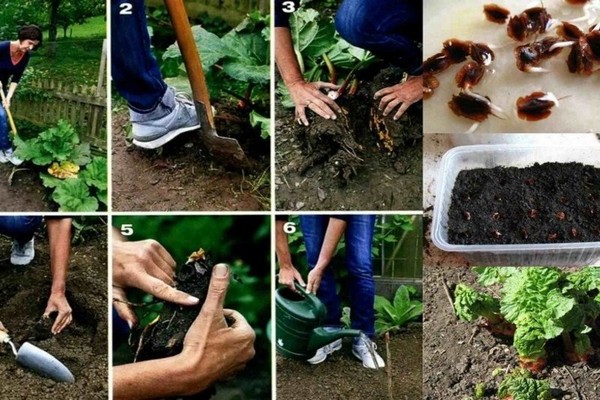 2

3

5

6